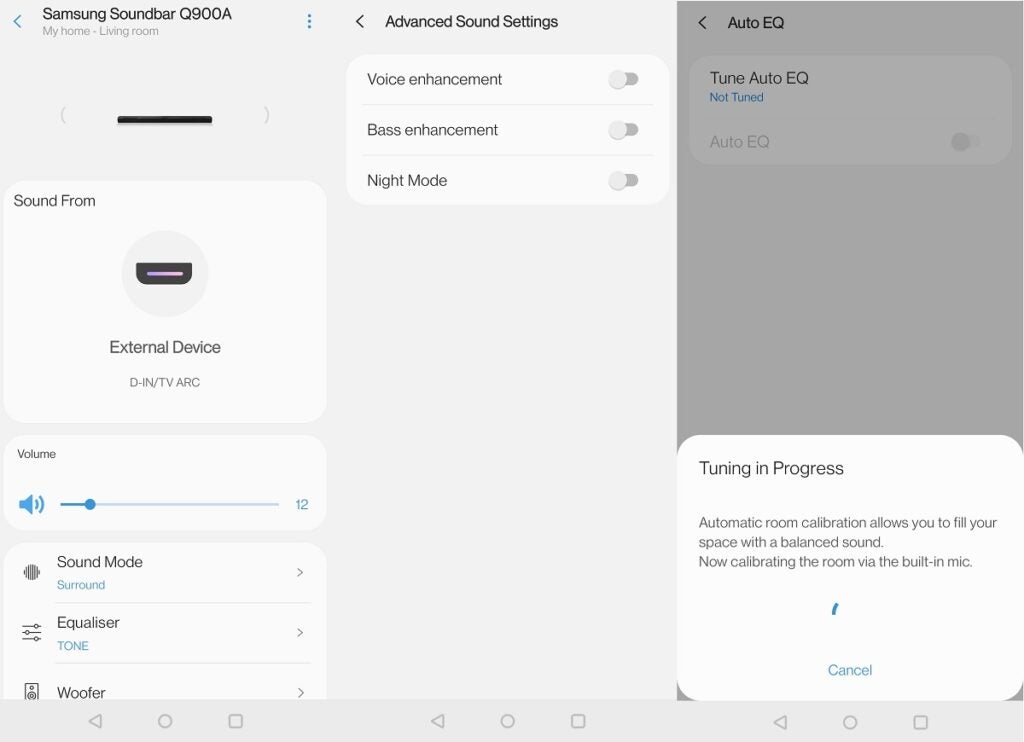 Samsung Soundbar Q900A
My home - Living room

Sound From

External Device

D-IN/TV ARC

Volume

12

Sound Mode
Surround

Equaliser
TONE

Woofer

Advanced Sound Settings

Voice enhancement

Bass enhancement

Night Mode

Auto EQ

Tune Auto EQ
Not Tuned

Auto EQ

Tuning in Progress

Automatic room calibration allows you to fill your space with a balanced sound.
Now calibrating the room via the built-in mic.

Cancel